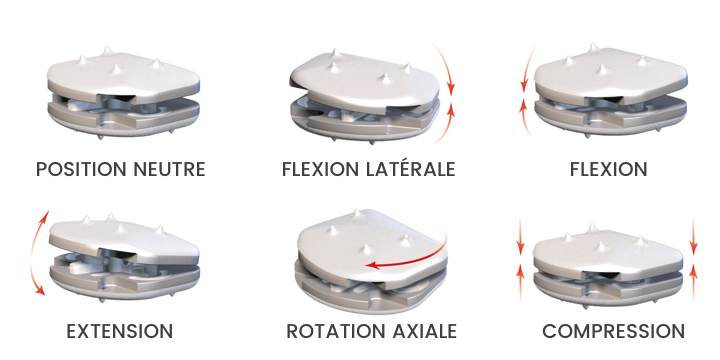 POSITION NEUTRE

FLEXION LATÉRALE

FLEXION

EXTENSION

ROTATION AXIALE

COMPRESSION